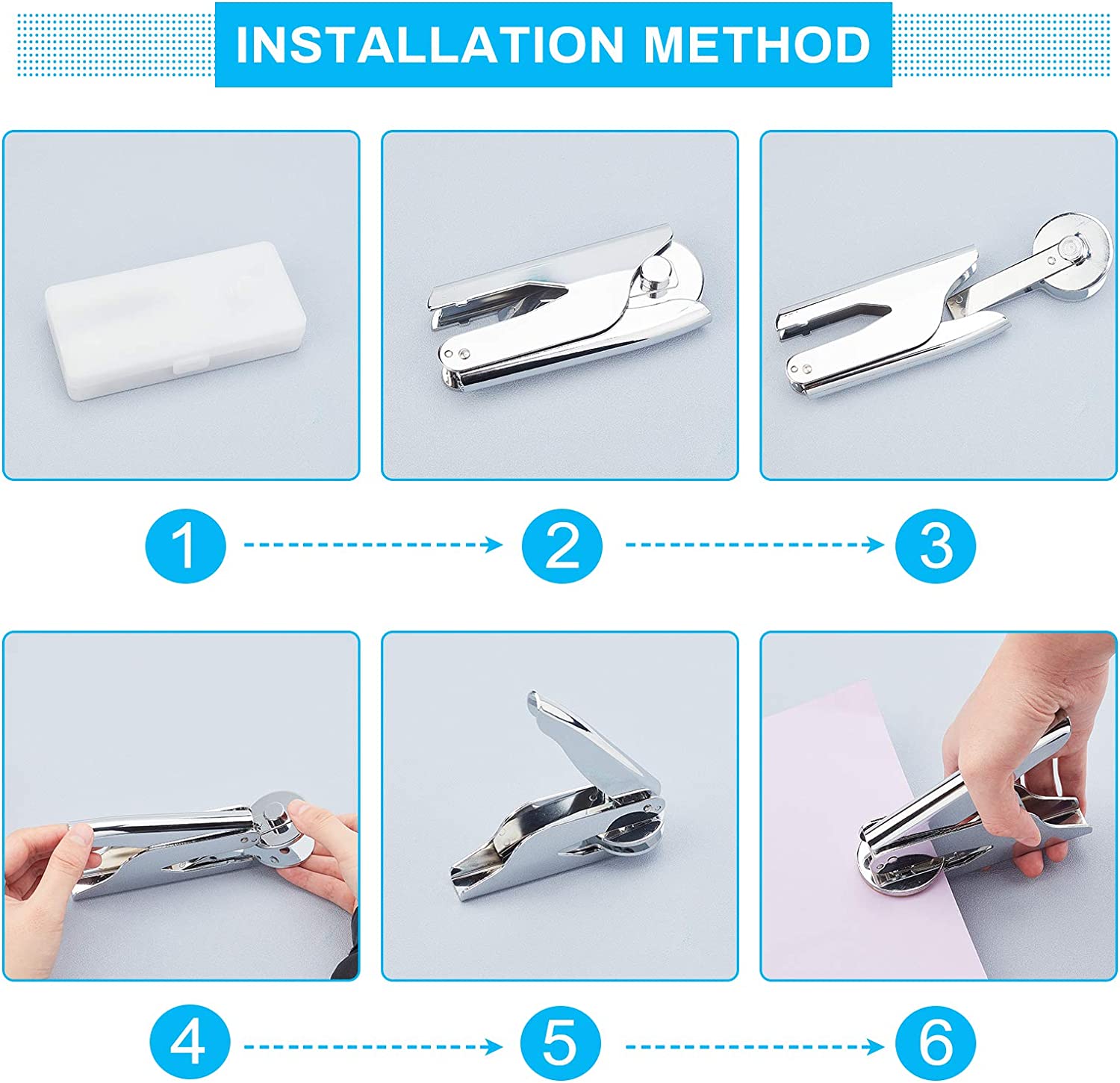 INSTALLATION METHOD

1

2

3

4

5

6